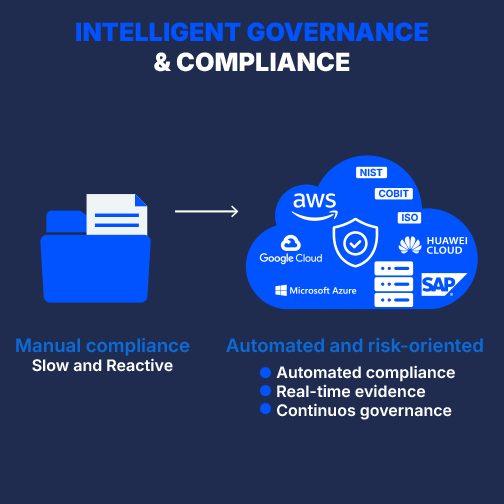 INTELLIGENT GOVERNANCE
& COMPLIANCE

NIST
COBIT
ISO
aws
Google Cloud
HUAWEI CLOUD
Microsoft Azure
SAP

Manual compliance
Slow and Reactive

Automated and risk-oriented
Automated compliance
Real-time evidence
Continuos governance