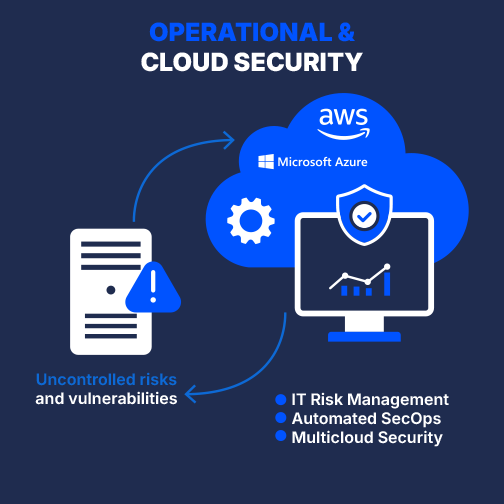 OPERATIONAL &
CLOUD SECURITY

aws

Microsoft Azure

Uncontrolled risks and vulnerabilities

IT Risk Management
Automated SecOps
Multicloud Security